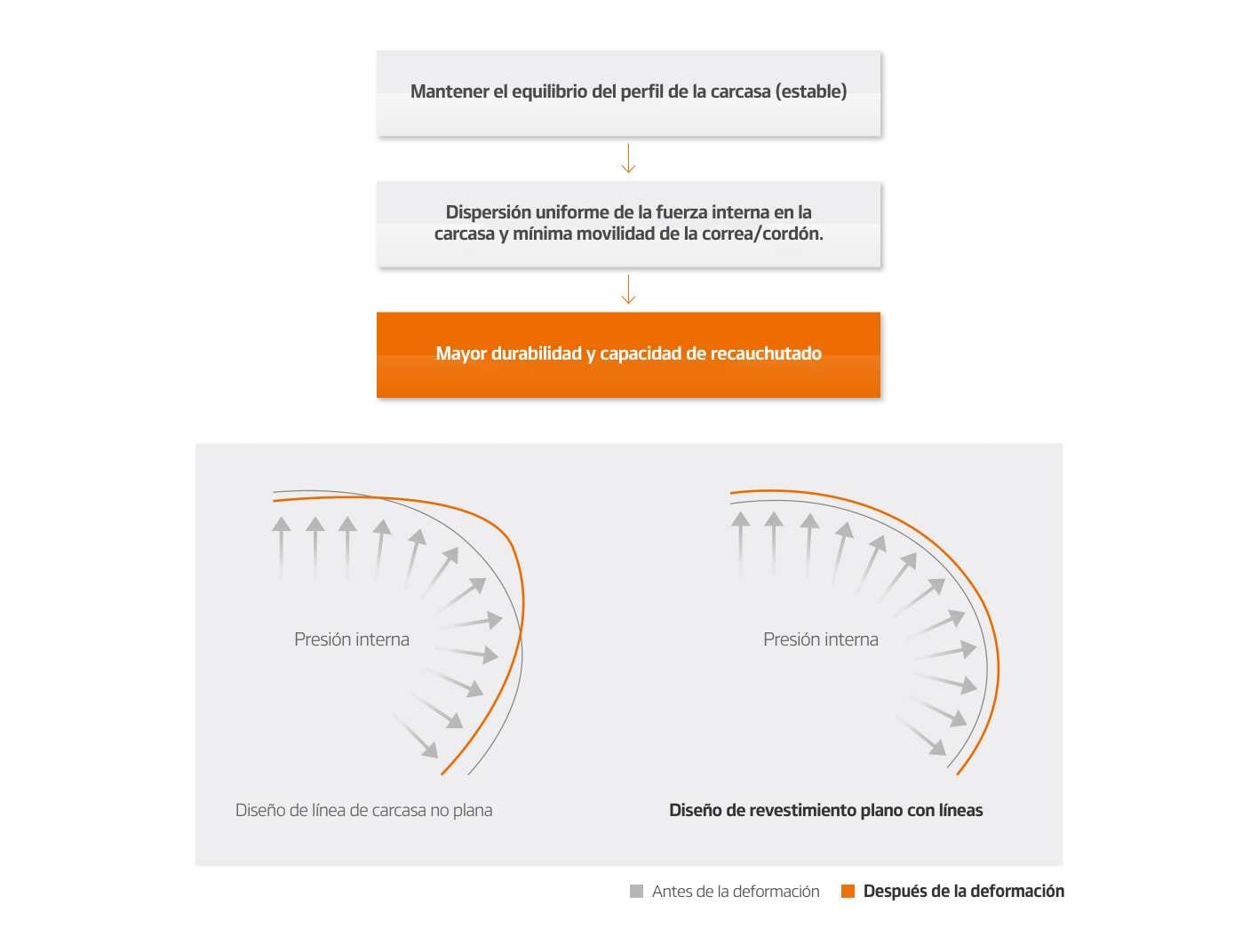 Mantener el equilibrio del perfil de la carcasa (estable)

Dispersión uniforme de la fuerza interna en la carcasa y mínima movilidad de la correa/cordón.

Mayor durabilidad y capacidad de recauchutado

Presión interna

Diseño de línea de carcasa no plana

Presión interna

Diseño de revestimiento plano con líneas

Antes de la deformación

Después de la deformación