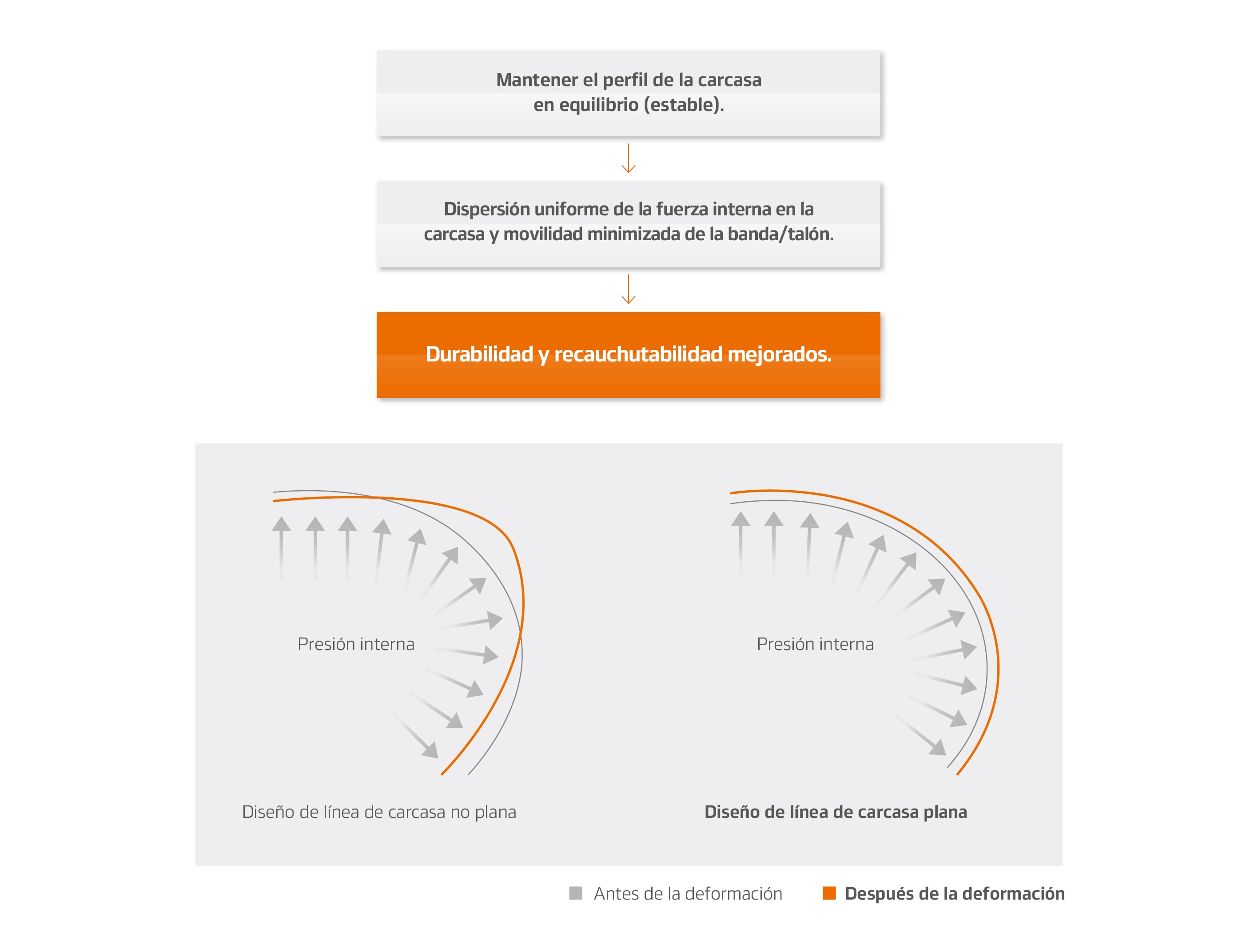 Mantener el perfil de la carcasa en equilibrio (estable).

Dispersión uniforme de la fuerza interna en la carcasa y movilidad minimizada de la banda/talón.

Durabilidad y recauchutabilidad mejorados.

Presión interna

Diseño de línea de carcasa no plana

Presión interna

Diseño de línea de carcasa plana

Antes de la deformación

Después de la deformación