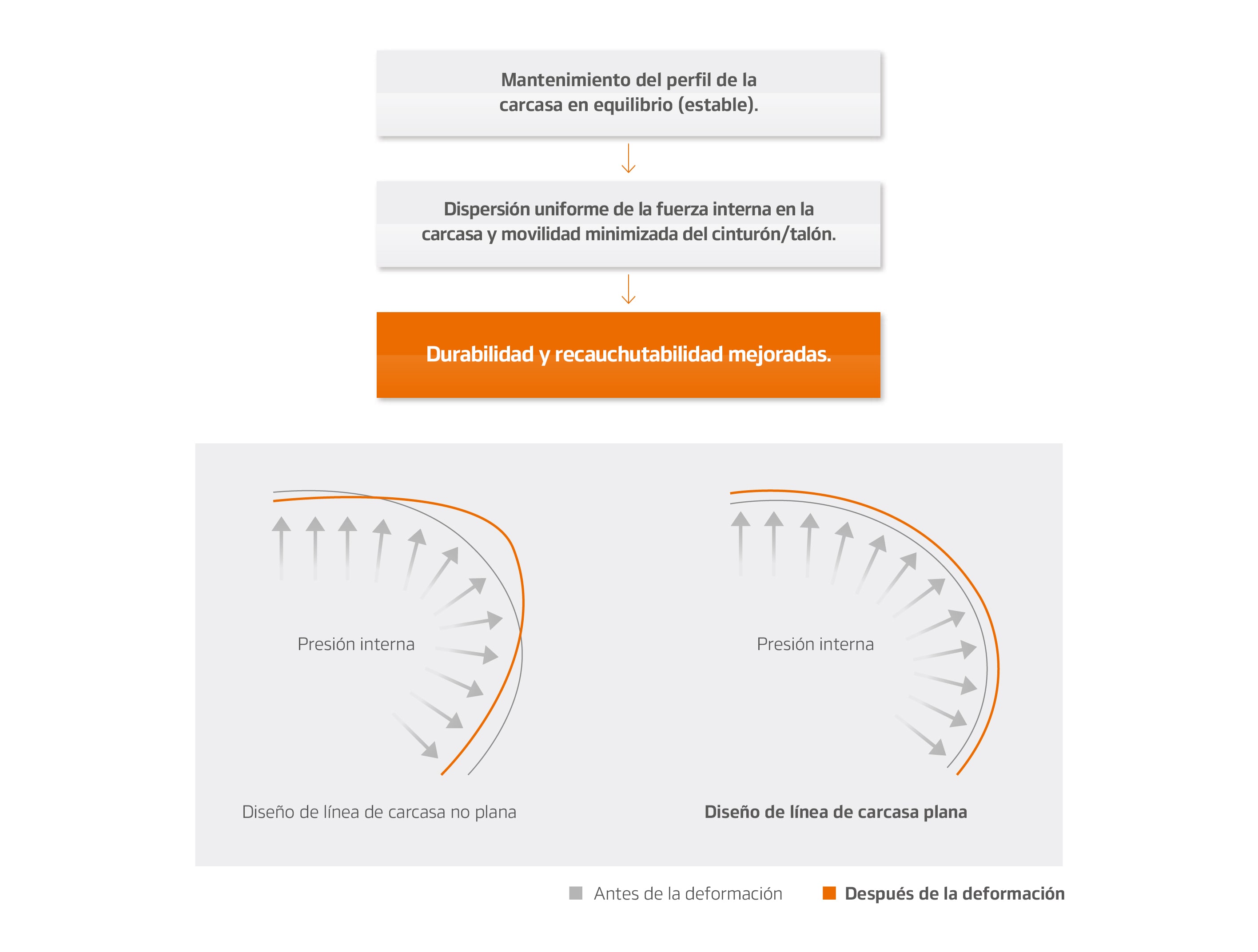 Mantenimiento del perfil de la carcasa en equilibrio (estable).

Dispersión uniforme de la fuerza interna en la carcasa y movilidad minimizada del cinturón/talón.

Durabilidad y recauchutabilidad mejoradas.

Presión interna

Diseño de línea de carcasa no plana

Presión interna

Diseño de línea de carcasa plana

Antes de la deformación

Después de la deformación