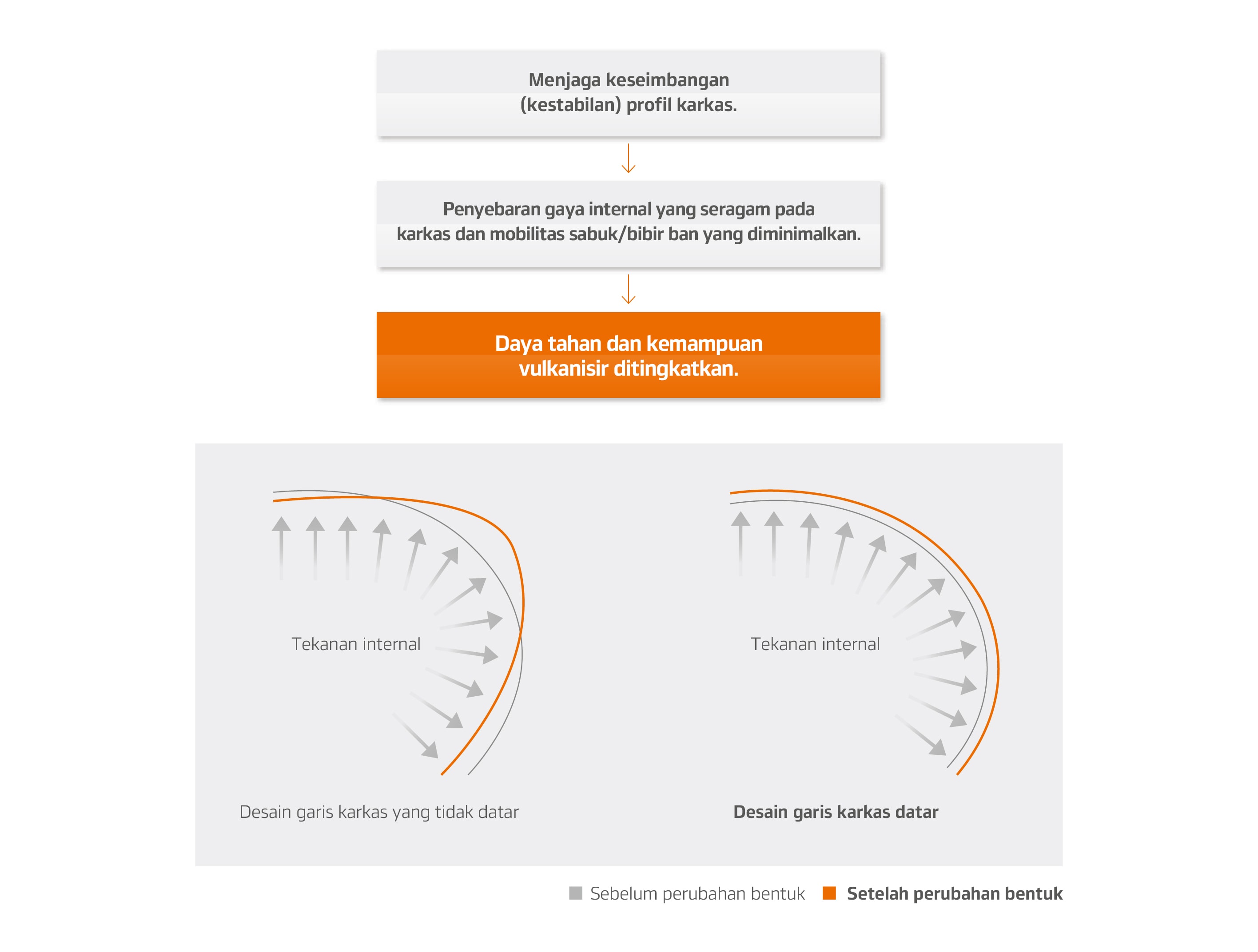 Menjaga keseimbangan
(kestabilan) profil karkas.

Penyebaran gaya internal yang seragam pada
karkas dan mobilitas sabuk/bibir ban yang diminimalkan.

Daya tahan dan kemampuan
vulkanisir ditingkatkan.

Tekanan internal

Desain garis karkas yang tidak datar

Tekanan internal

Desain garis karkas datar

Sebelum perubahan bentuk Setelah perubahan bentuk