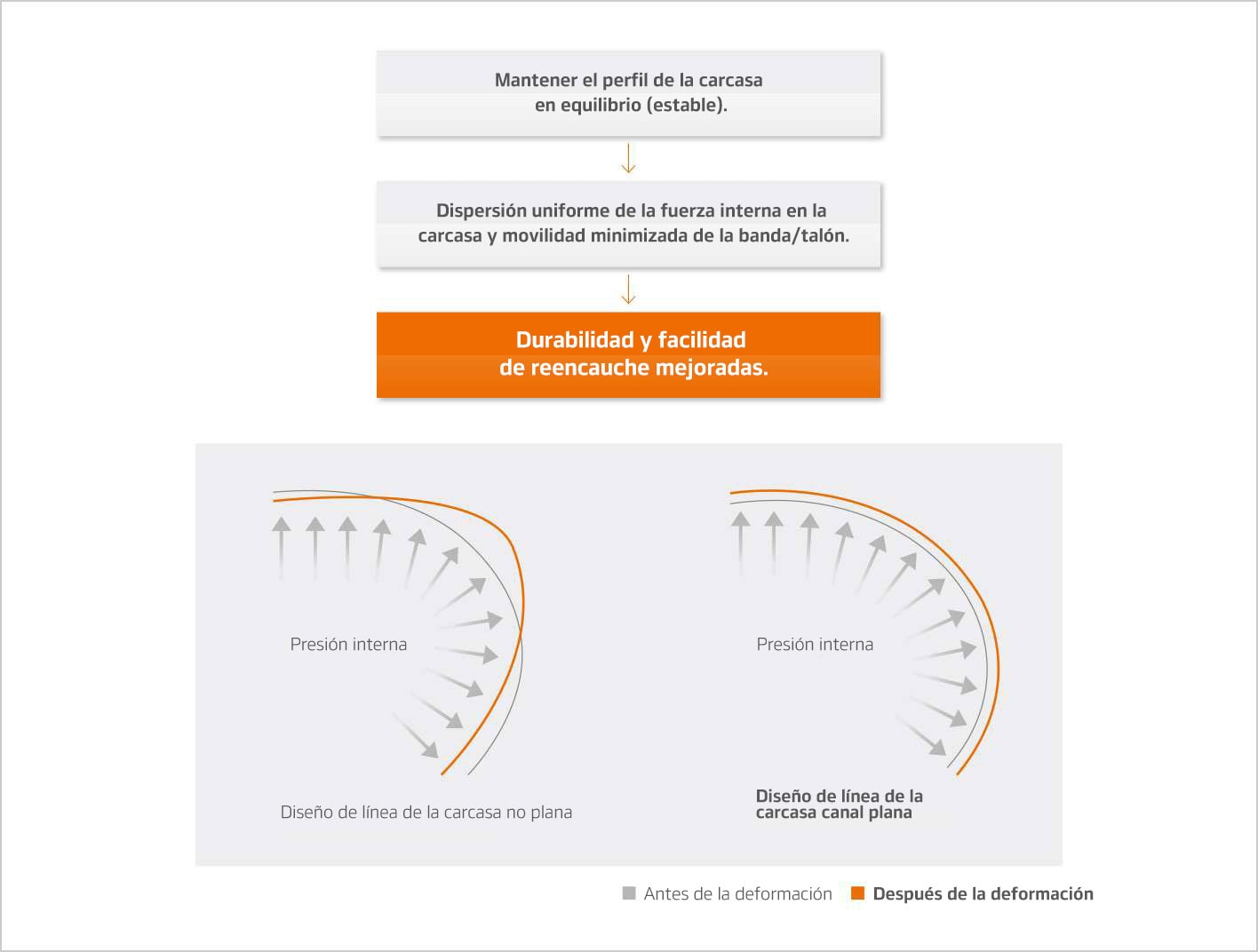 Mantener el perfil de la carcasa en equilibrio (estable).

Dispersión uniforme de la fuerza interna en la carcasa y movilidad minimizada de la banda/talón.

Durabilidad y facilidad de reencauche mejoradas.

Presión interna

Diseño de línea de la carcasa no plana

Presión interna

Diseño de línea de la carcasa canal plana

Antes de la deformación Después de la deformación